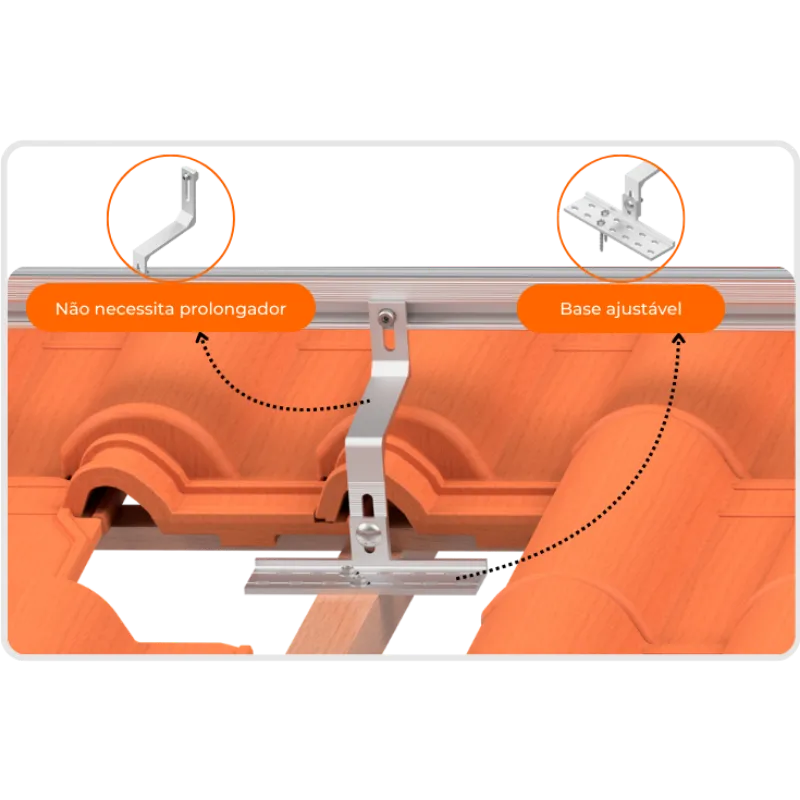 Não necessita prolongador

Base ajustável