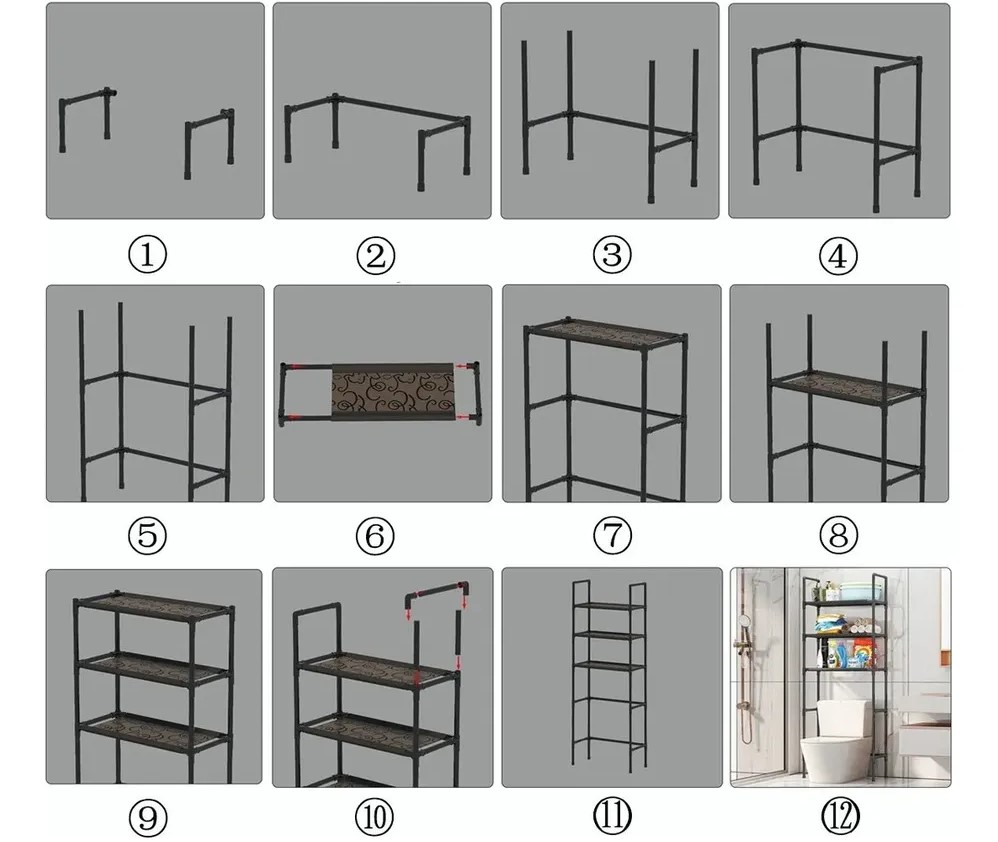 ①

②

③

④

⑤

⑥

⑦

⑧

⑨

⑩

⑪

⑫