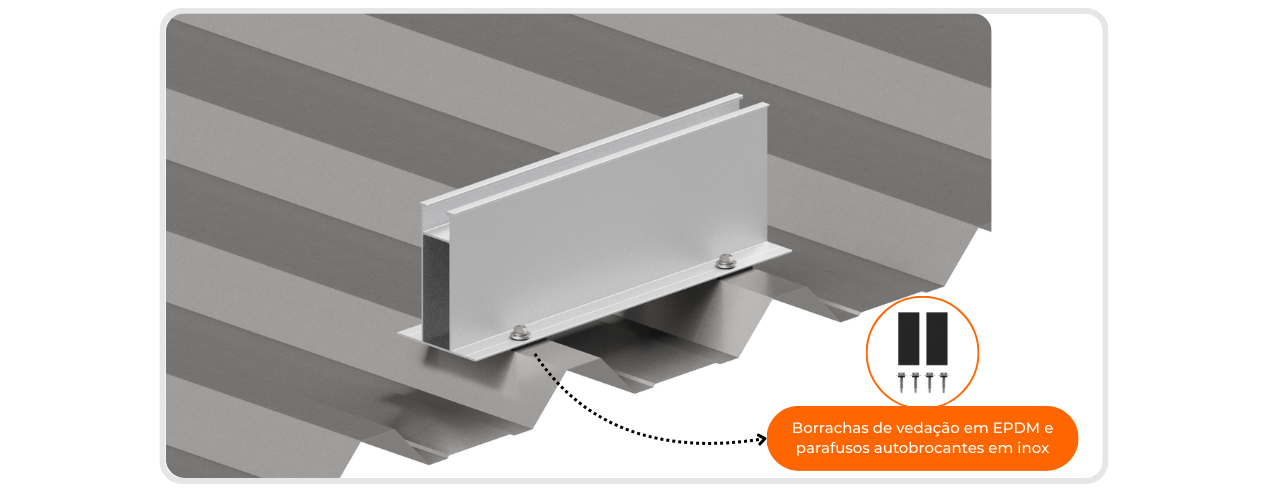 Borrachas de vedação em EPDM e parafusos autobrocantes em inox