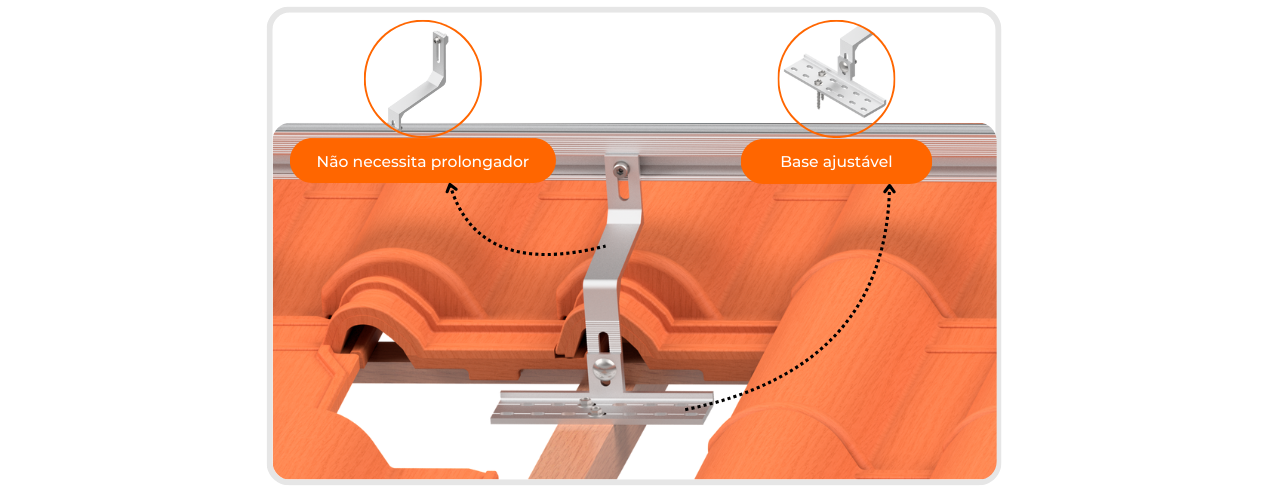 Não necessita prolongador

Base ajustável