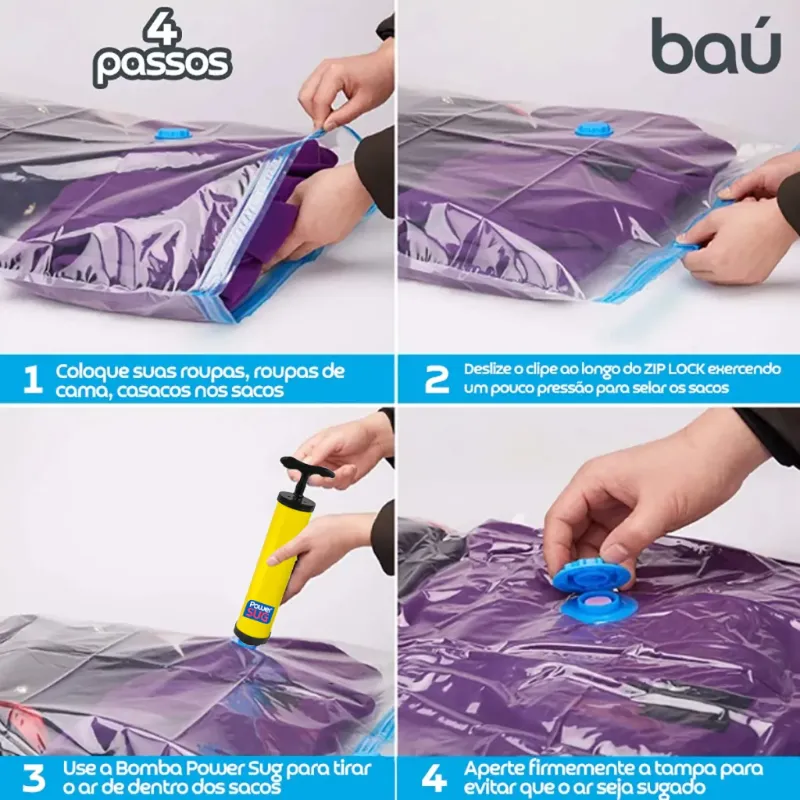 4 passos

baú

1 Coloque suas roupas, roupas de cama, casacos nos sacos

2 Deslize o clipe ao longo do ZIP LOCK exercendo um pouco pressão para selar os sacos

Power SUG

3 Use a Bomba Power Sug para tirar o ar de dentro dos sacos

4 Aperte firmemente a tampa para evitar que o ar seja sugado